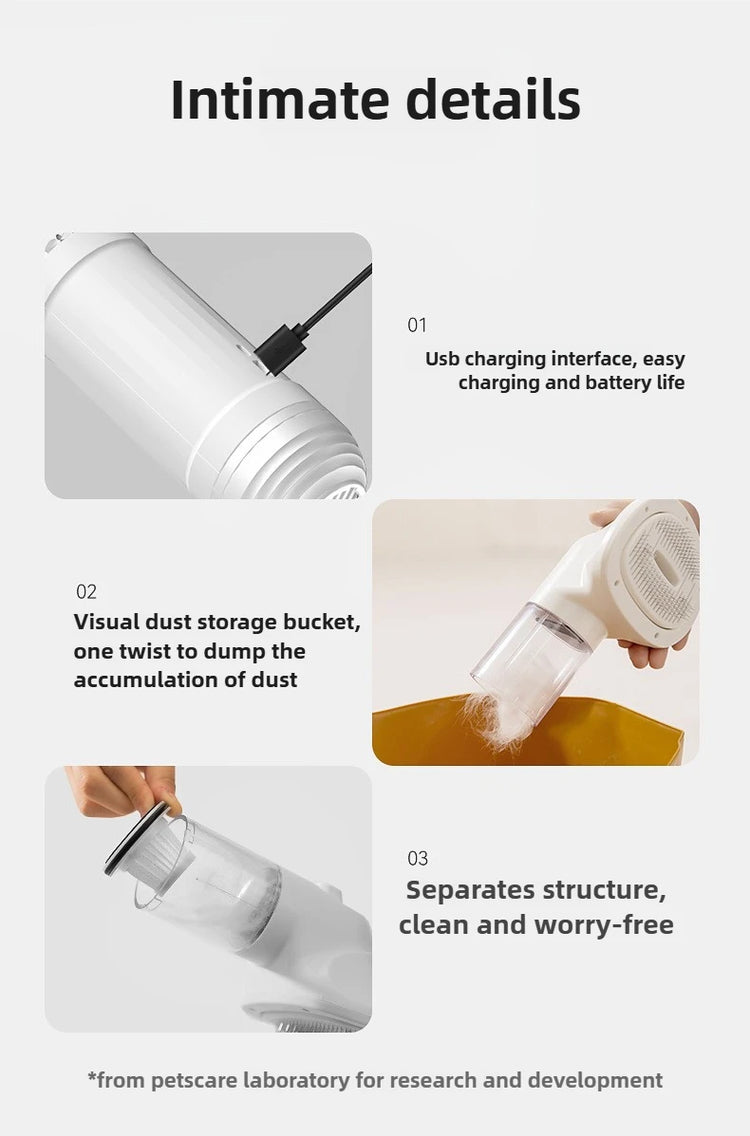 Intimate details

01

Usb charging interface, easy charging and battery life

02

Visual dust storage bucket, one twist to dump the accumulation of dust

03

Separates structure, clean and worry-free

*from petscare laboratory for research and development